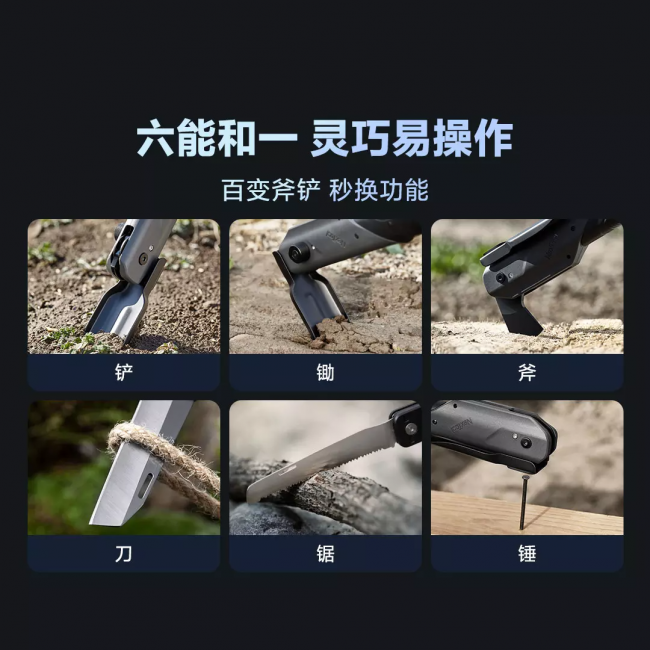 六能和一 灵巧易操作

百变斧铲 秒换功能

铲

锄

斧

刀

锯

锤